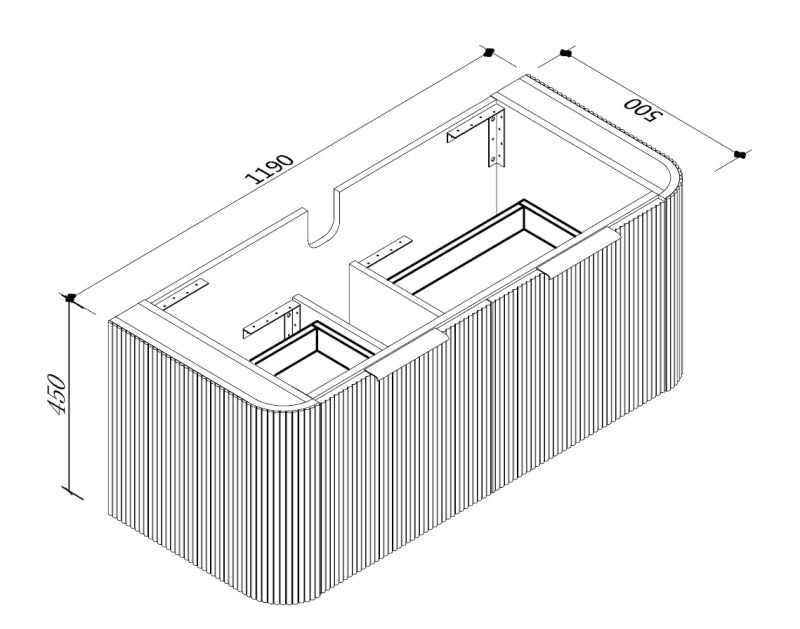 1190
500
450